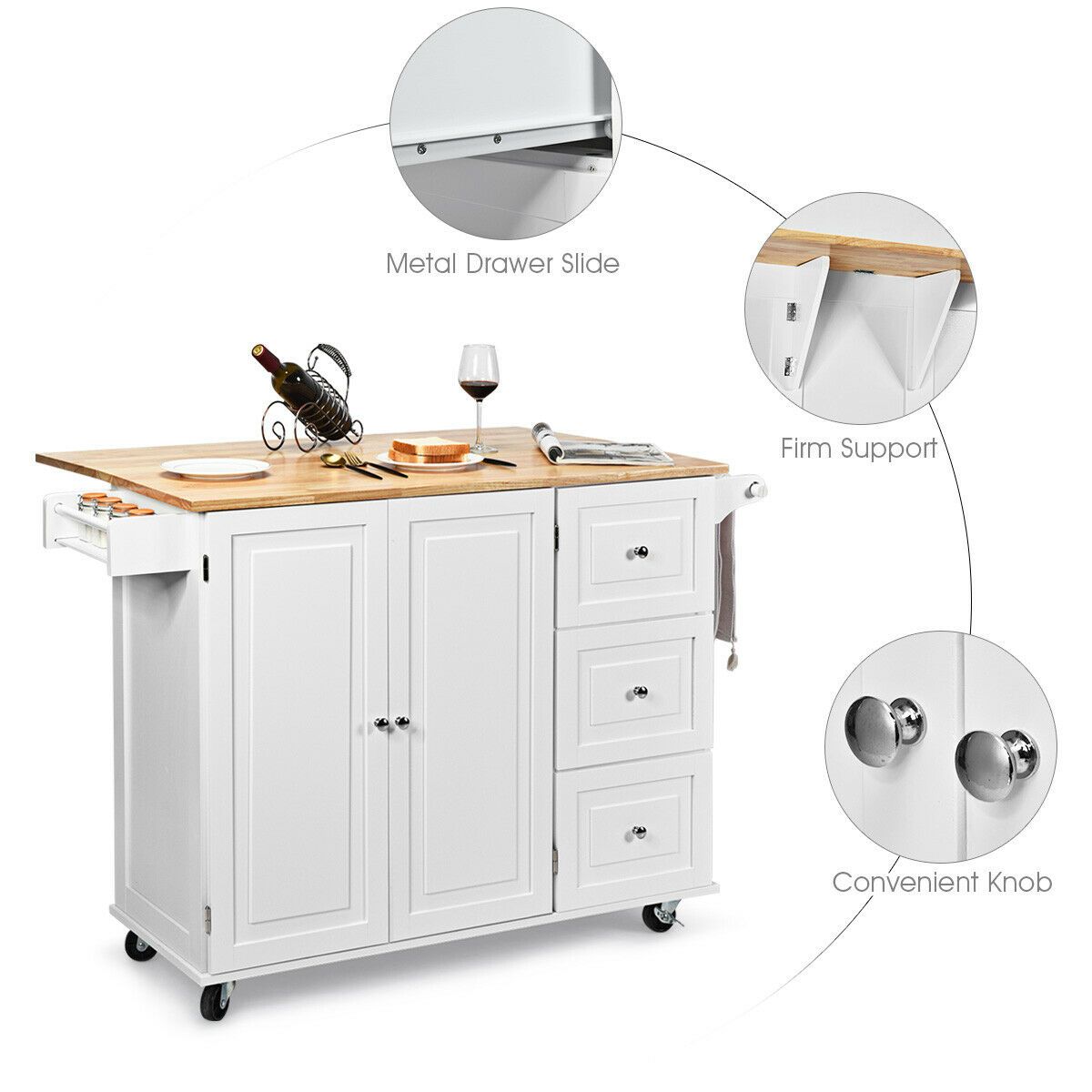 Metal Drawer Slide

Firm Support

Convenient Knob